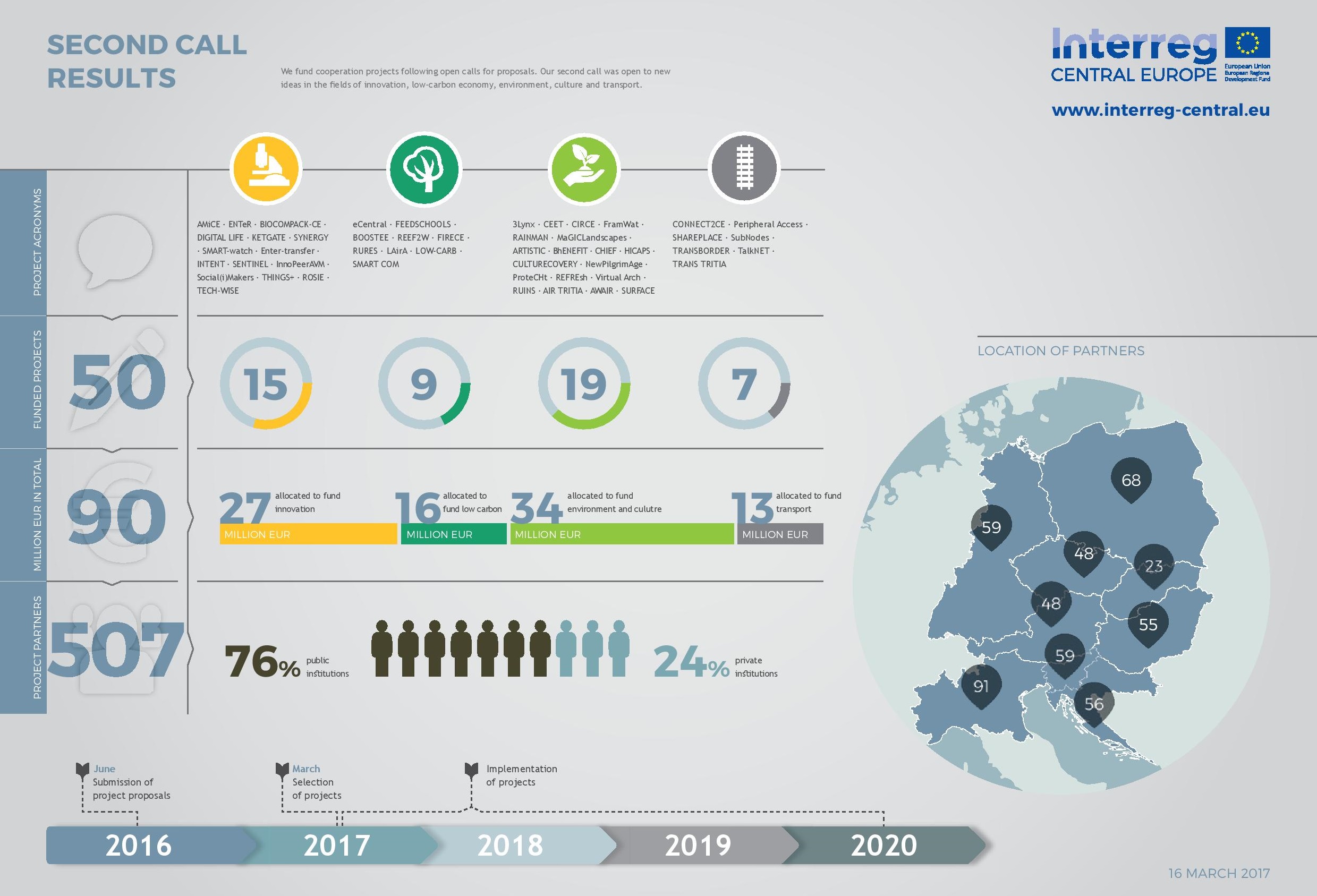 SECOND CALL RESULTS

We fund cooperation projects following open calls for proposals. Our second call was open to new ideas in the fields of innovation, low-carbon economy, environment, culture and transport.

Interreg
CENTRAL EUROPE
European Union
European Regional Development Fund

www.interreg-central.eu

PROJECT ACRONYMS

AMiCE · ENTeR · BIOCOMPACK-CE · DIGITAL LIFE · KETGATE · SYNERGY · SMART-watch · Enter-transfer · INTENT · SENTINEL · InnoPeerAVM · Social(i)Makers · THINGS+ · ROSIE · TECH-WISE

eCentral · FEEDSCHOOLS · BOOSTEE · REEF2W · FIRECE · RURES · LAirA · LOW-CARB · SMART COM

3Lynx · CEET · CIRCE · FramWat · RAINMAN · MaGICLandscapes · ARTISTIC · BhENEFIT · CHIEF · HICAPS · CULTURECOVERY · NewPilgrimAge · ProteCHt · REFREsh · Virtual Arch · RUINS · AIR TRITIA · AWAIR · SURFACE

CONNECT2CE · Peripheral Access · SHAREPLACE · SubNodes · TRANSBORDER · TalkNET · TRANS TRITIA

FUNDED PROJECTS

50

15

9

19

7

MILLION EUR IN TOTAL

90

27 allocated to fund innovation
MILLION EUR

16 allocated to fund low carbon
MILLION EUR

34 allocated to fund environment and culutre
MILLION EUR

13 allocated to fund transport
MILLION EUR

PROJECT PARTNERS

507

76% public institutions

24% private institutions

LOCATION OF PARTNERS

68
59
48
23
48
55
59
91
56

June
Submission of project proposals

March
Selection of projects

Implementation of projects

2016
2017
2018
2019
2020

16 MARCH 2017